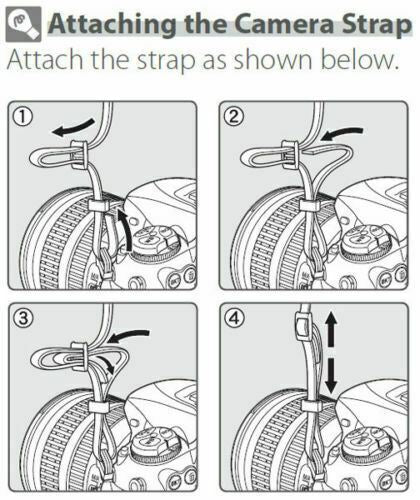 Attaching the Camera Strap

Attach the strap as shown below.

①

②

③

④