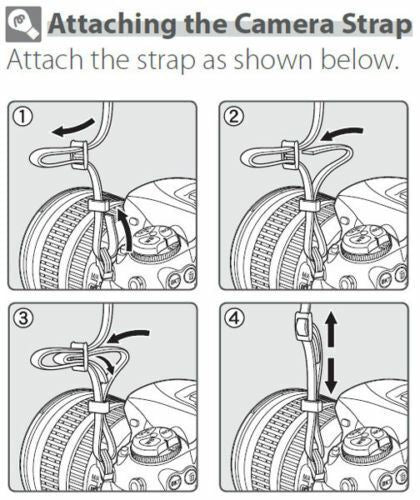 Attaching the Camera Strap

Attach the strap as shown below.

①

②

③

④